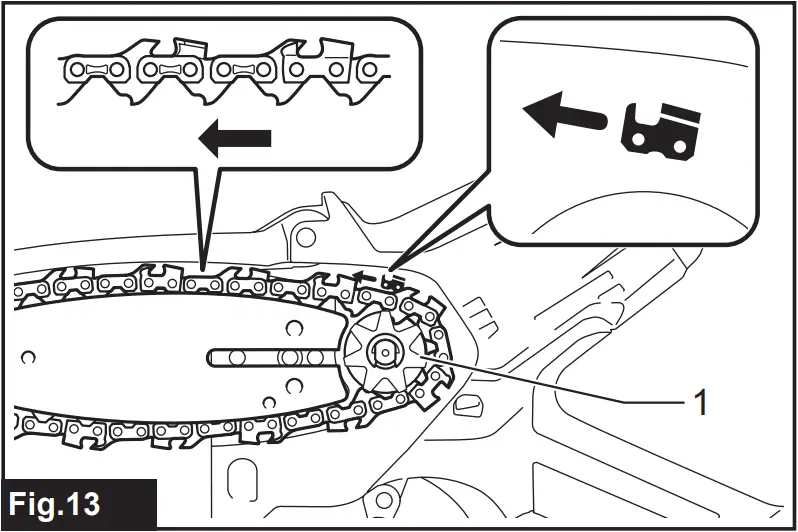 1

Fig.13