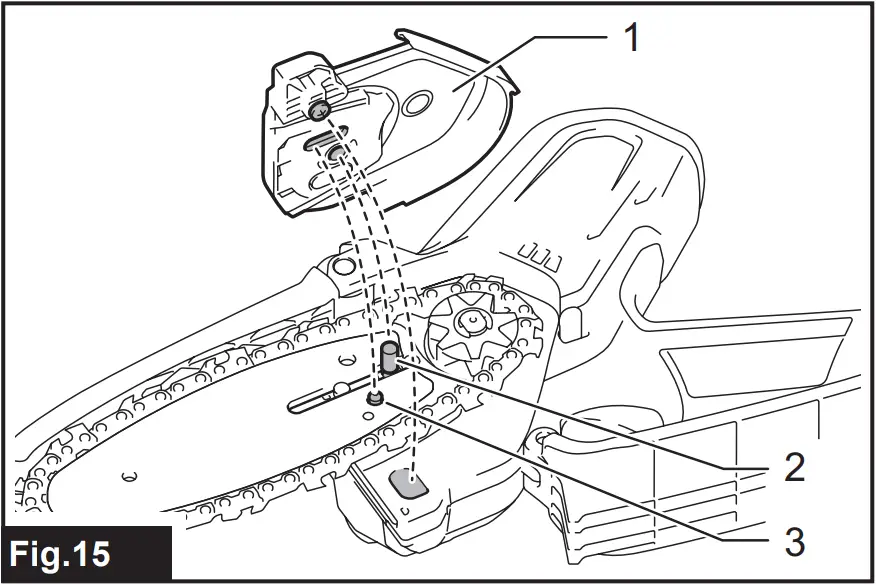 1
2
3
Fig.15