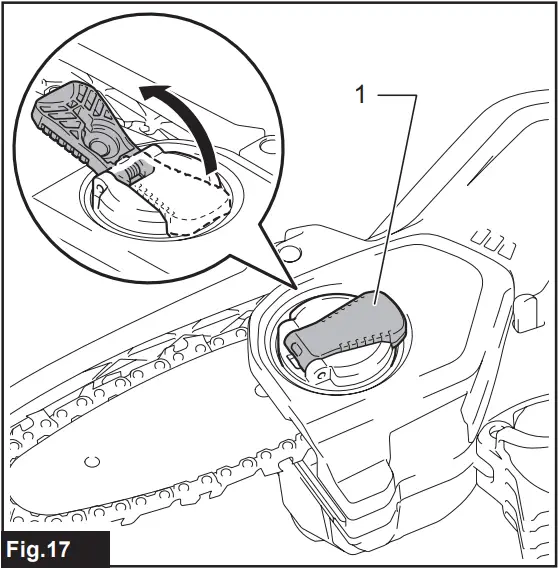 1

Fig.17