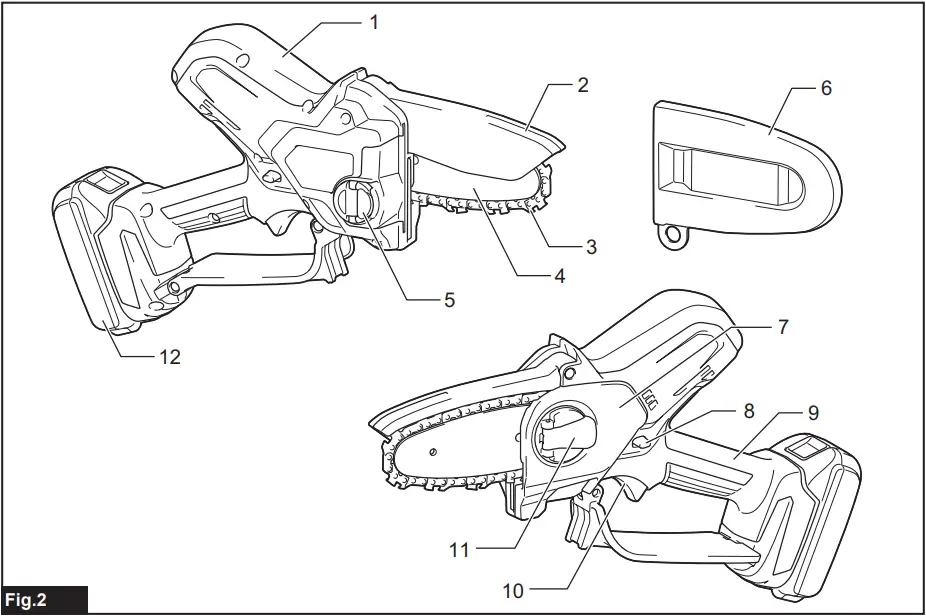 1
2
6
3
4
5
12
7
8
9
11
10
Fig.2