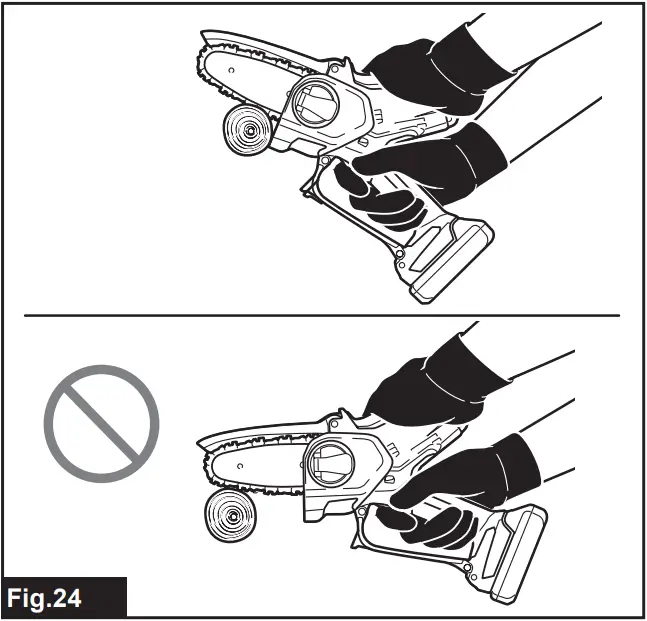 Fig.24