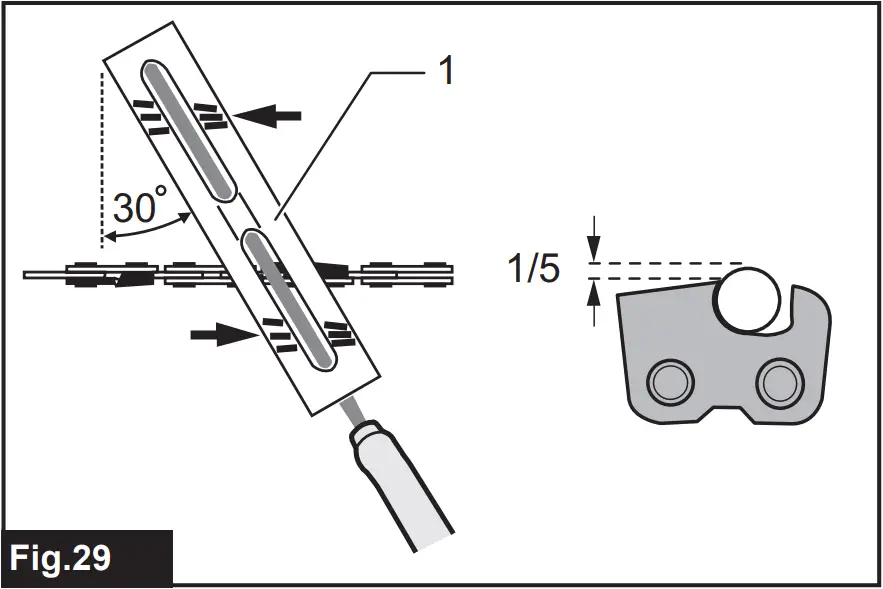 1

30°

1/5

Fig.29