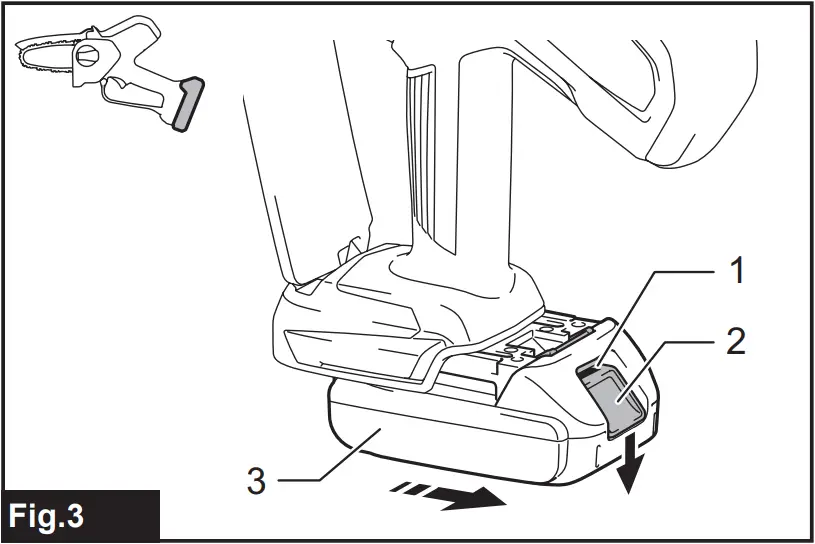 1
2
3
Fig.3