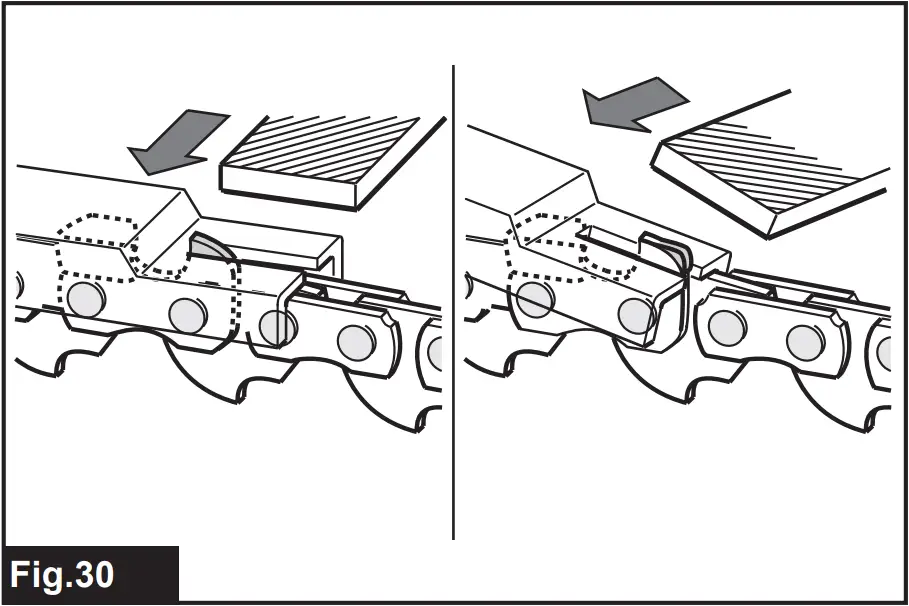 Fig.30