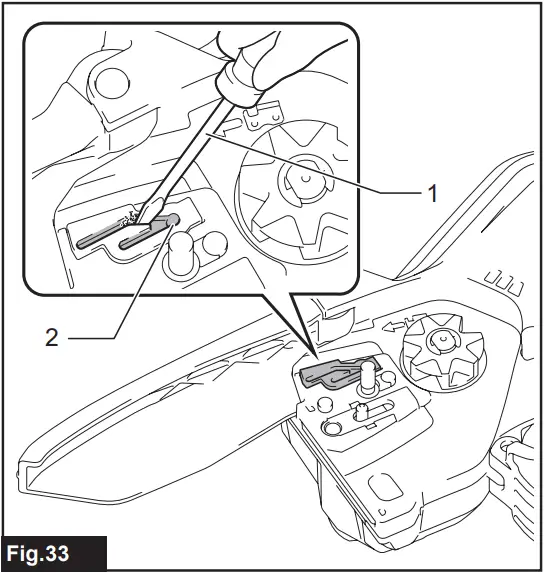 1

2

Fig.33