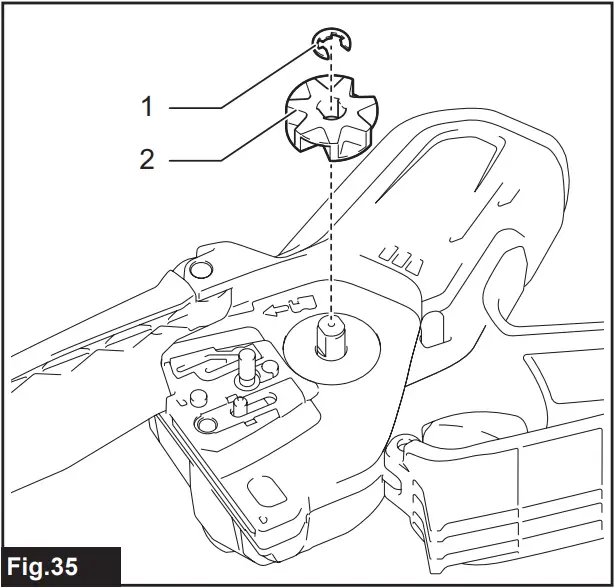 1
2
Fig.35