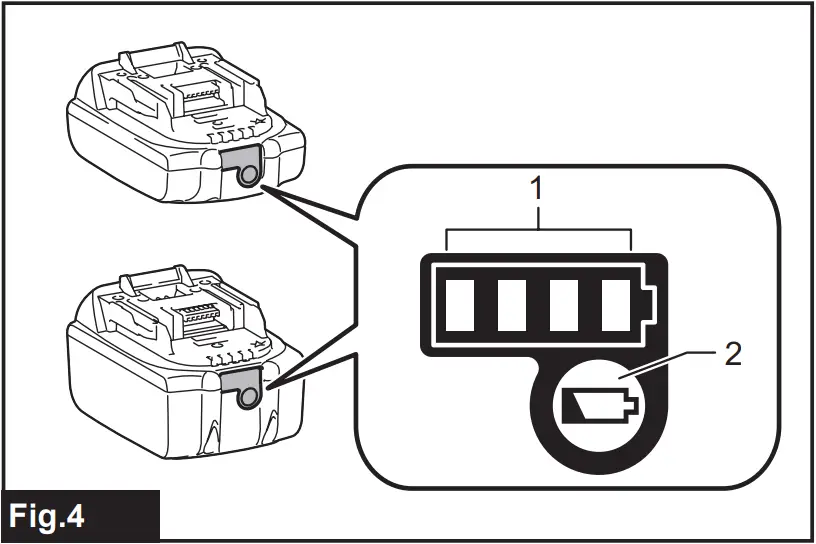 1

2

Fig.4