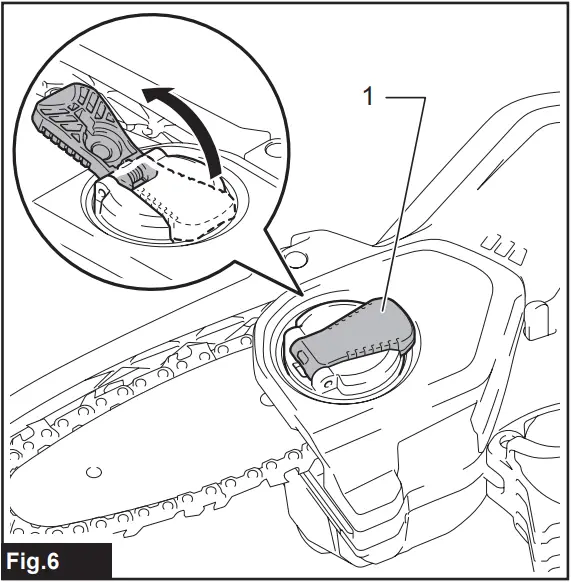 1

Fig.6