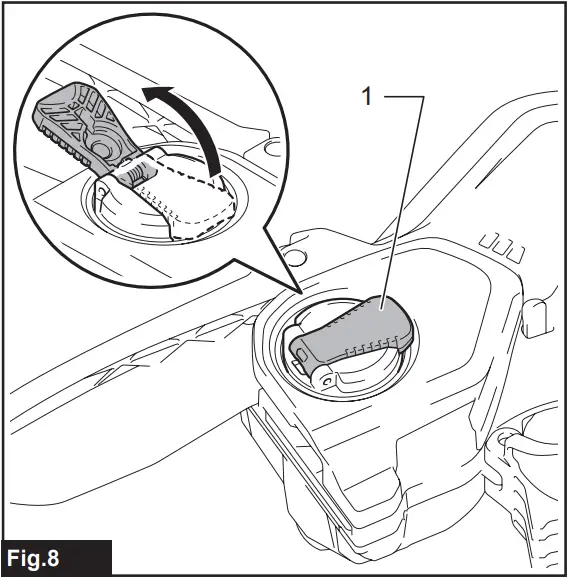 1

Fig.8