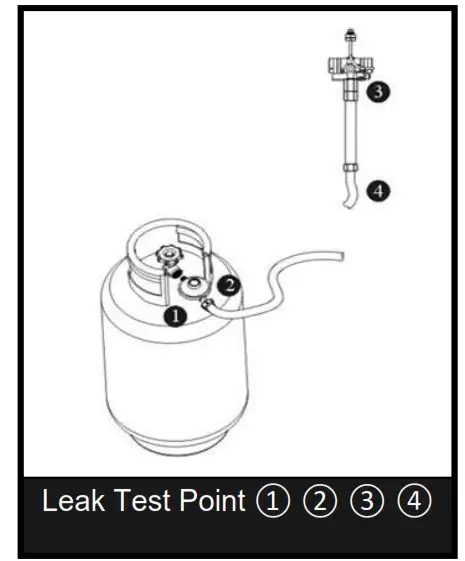 3

4

2

1

Leak Test Point ① ② ③ ④