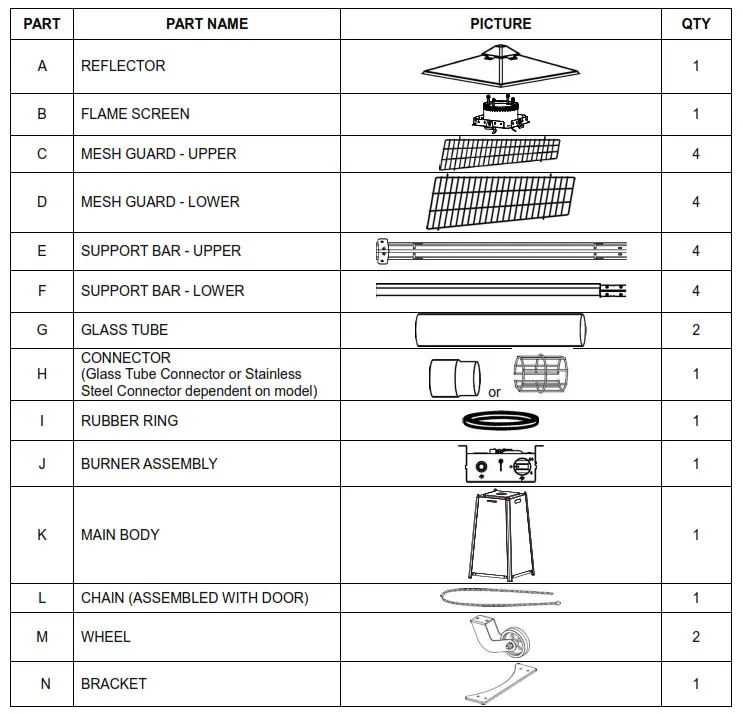 | PART | PART NAME | PICTURE | QTY |
|---|---|---|---|
| A | REFLECTOR | | 1 |
| B | FLAME SCREEN | | 1 |
| C | MESH GUARD - UPPER | | 4 |
| D | MESH GUARD - LOWER | | 4 |
| E | SUPPORT BAR - UPPER | | 4 |
| F | SUPPORT BAR - LOWER | | 4 |
| G | GLASS TUBE | | 2 |
| H | CONNECTOR (Glass Tube Connector or Stainless Steel Connector dependent on model) | or | 1 |
| I | RUBBER RING | | 1 |
| J | BURNER ASSEMBLY | | 1 |
| K | MAIN BODY | | 1 |
| L | CHAIN (ASSEMBLED WITH DOOR) | | 1 |
| M | WHEEL | | 2 |
| N | BRACKET | | 1 |