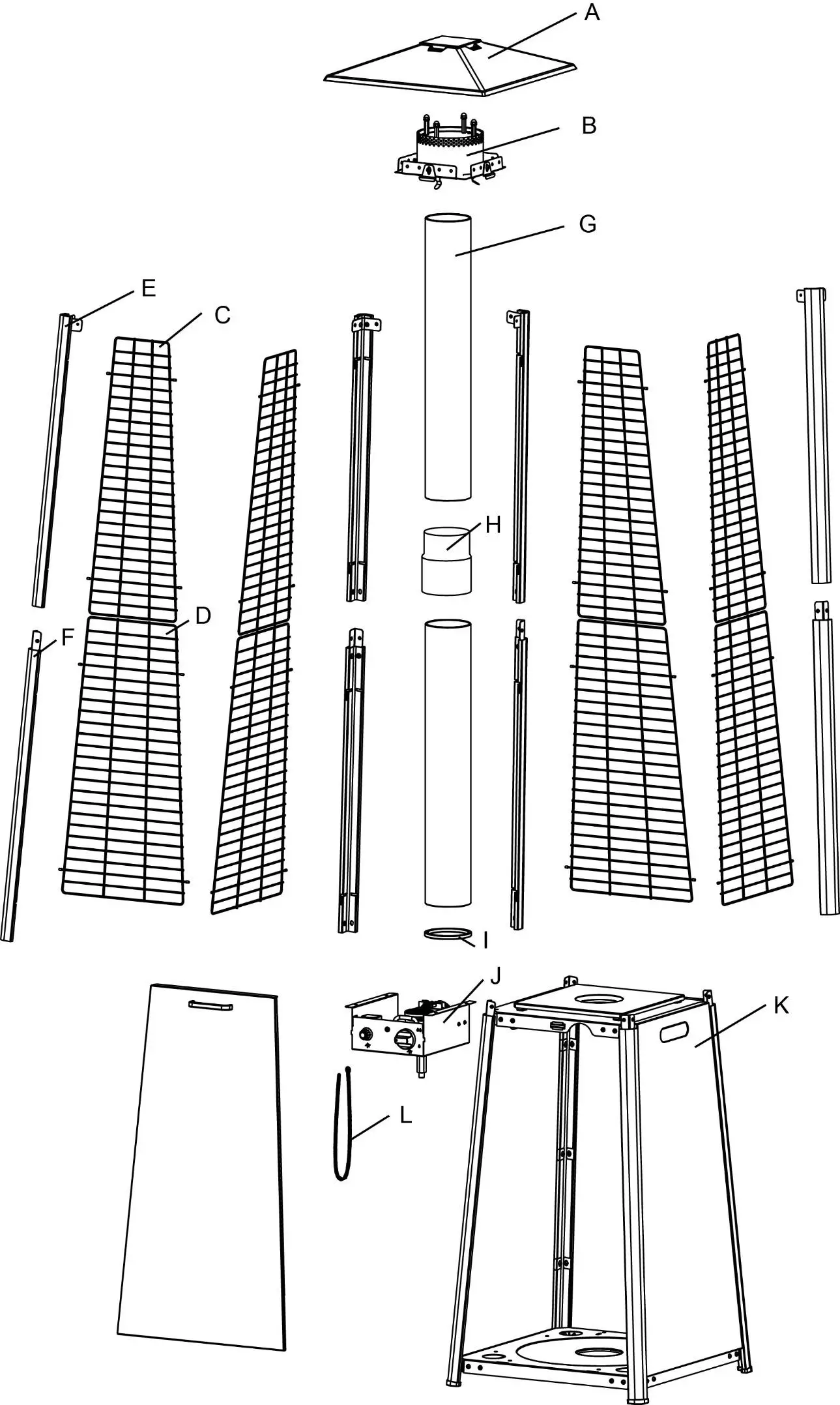 A
B
G
E
C
H
D
F
I
J
K
L