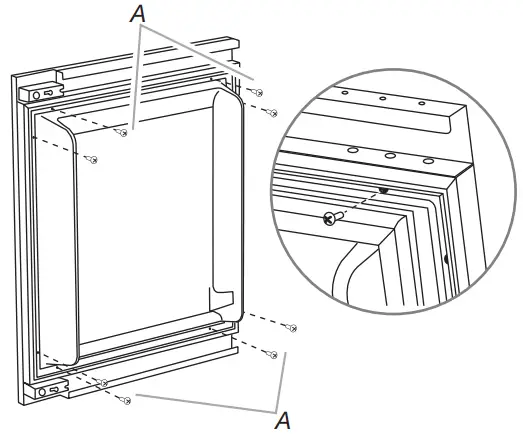 A

A