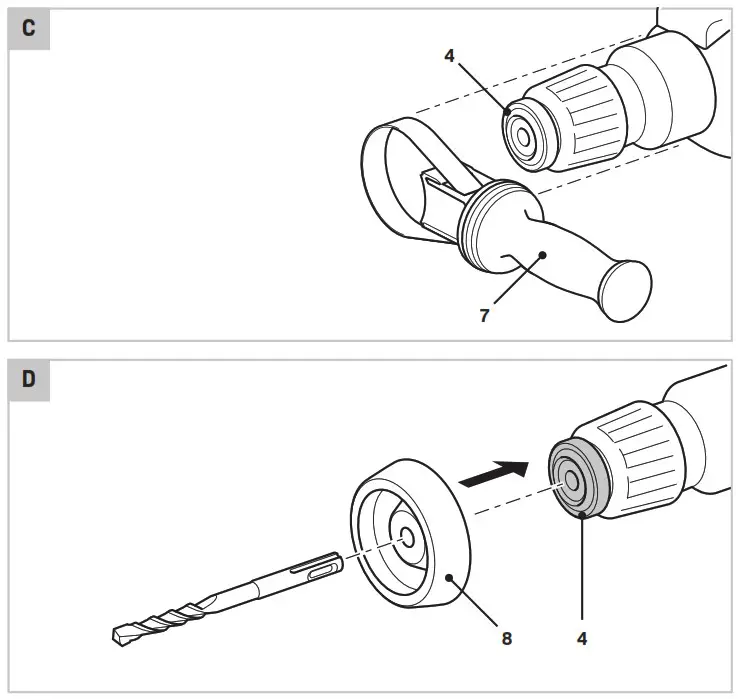 C

4

7

D

8

4