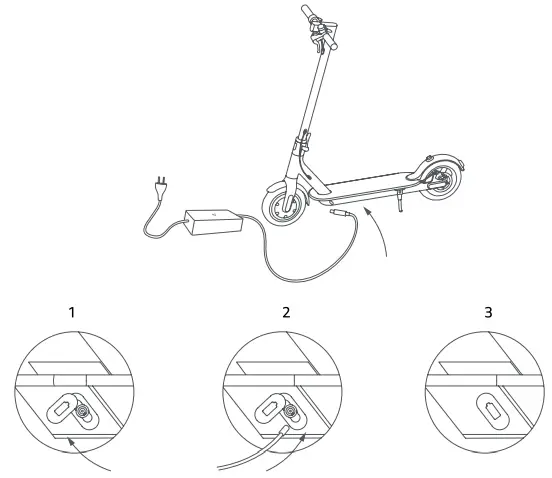 1

2

3