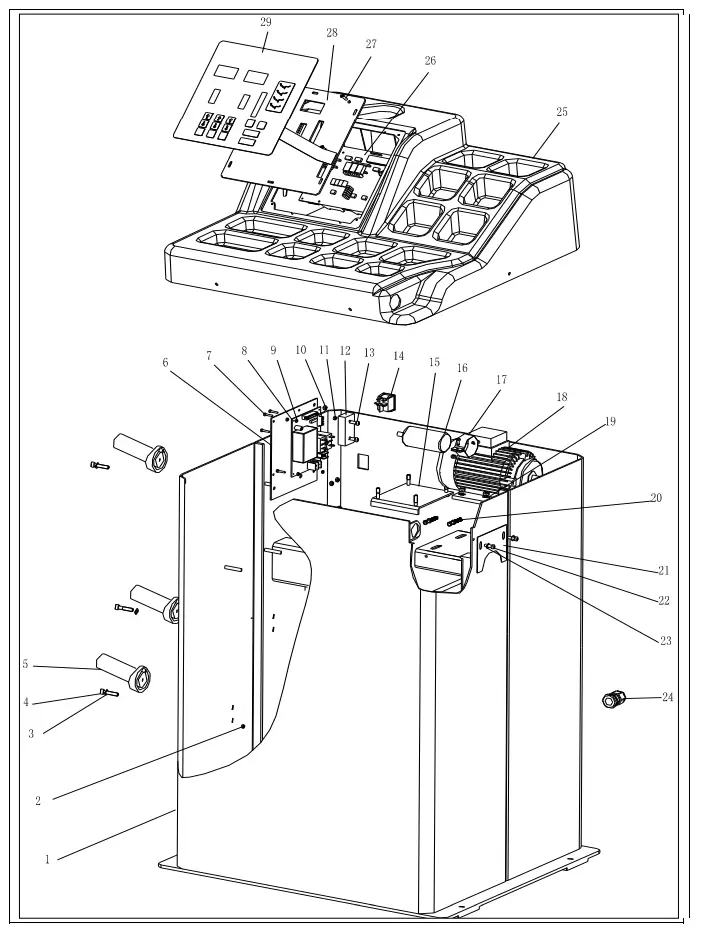 29
28
27
26
25
6
7
8
9
10
11
12
13
14
15
16
17
18
19
20
21
22
23
24
5
4
3
2
1