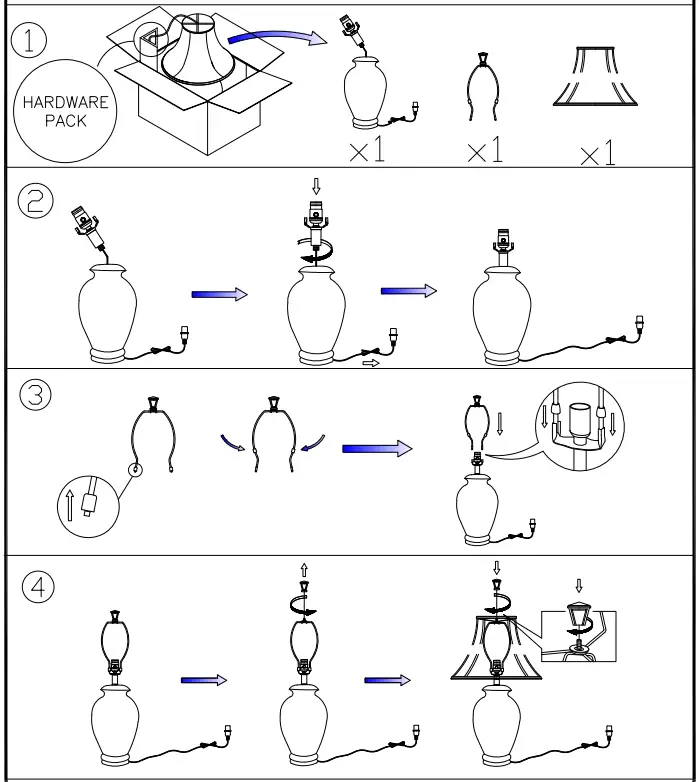 1

HARDWARE PACK

×1

×1

×1

2

3

4