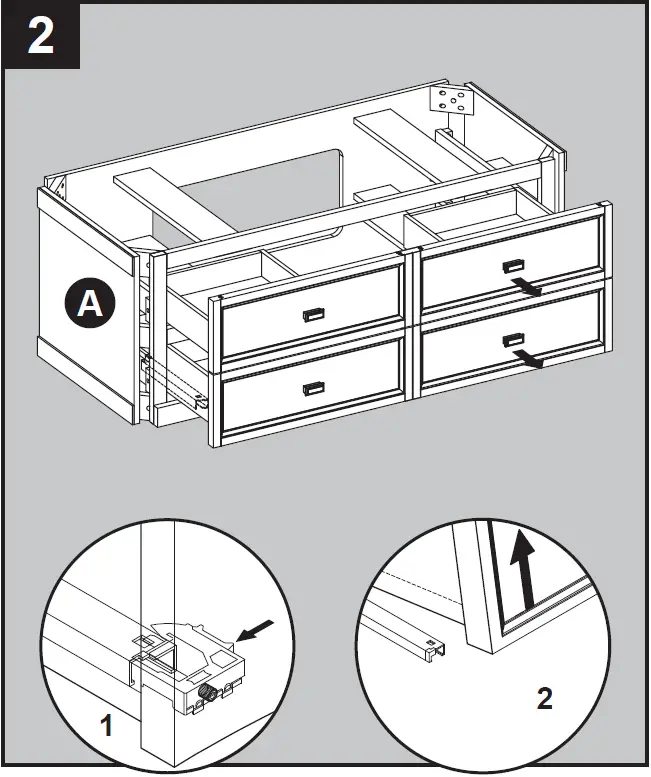 2

A

1

2