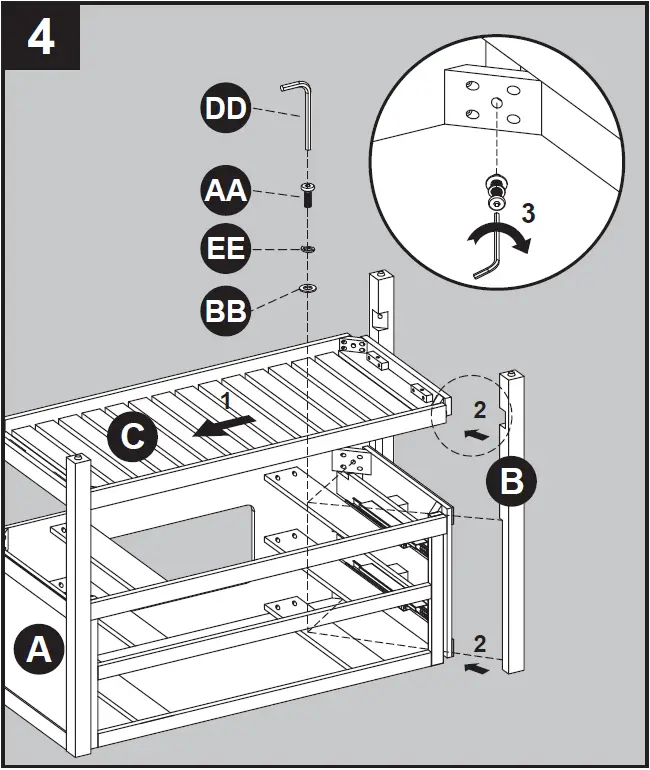 4

DD

AA

EE

BB

3

1

C

2

B

A

2