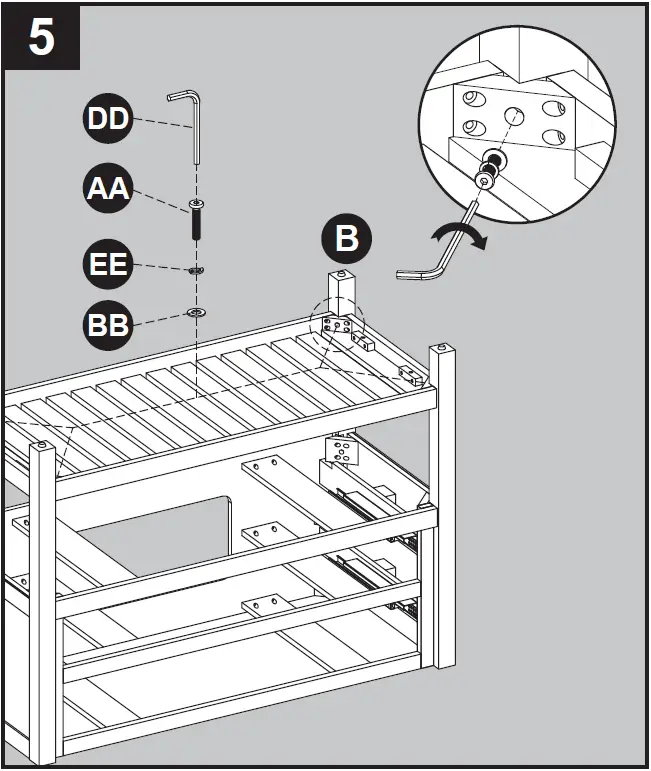 5

DD

AA

EE

BB

B