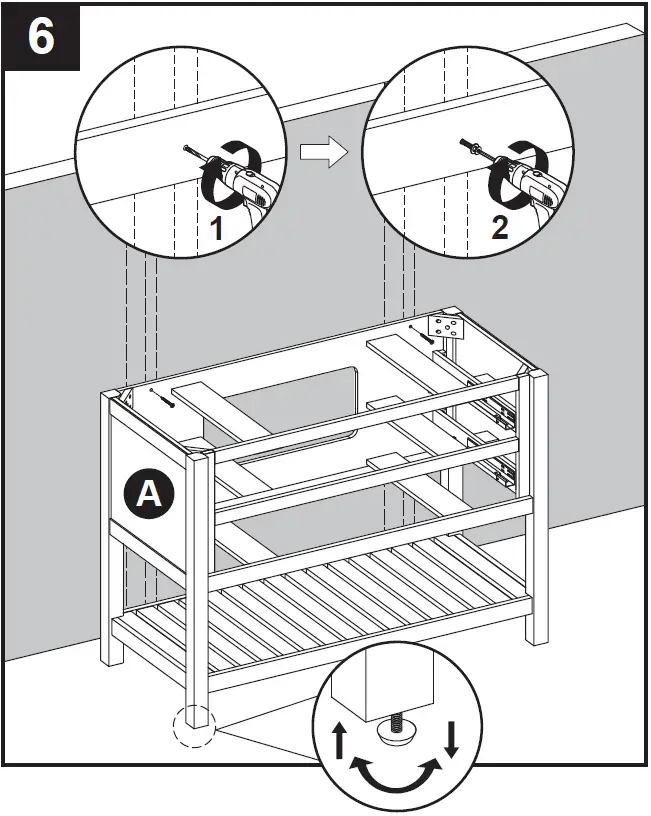 6

1

2

A