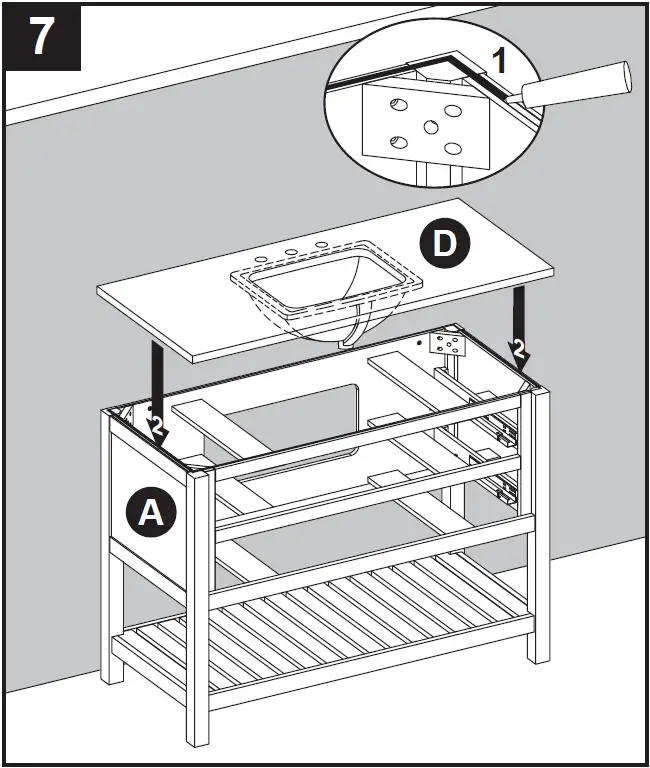 7

1

D

2

2

A