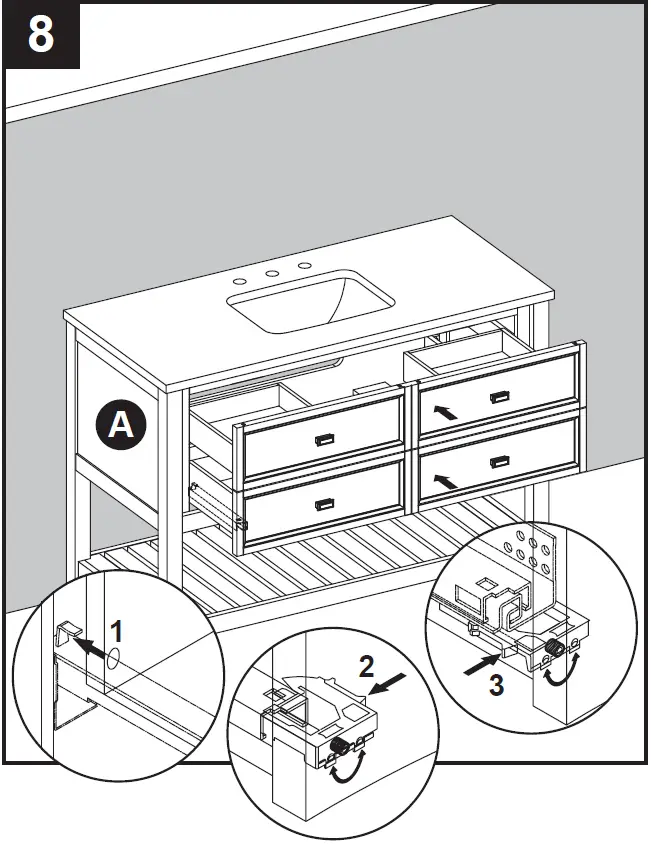 8

A

1

2

3