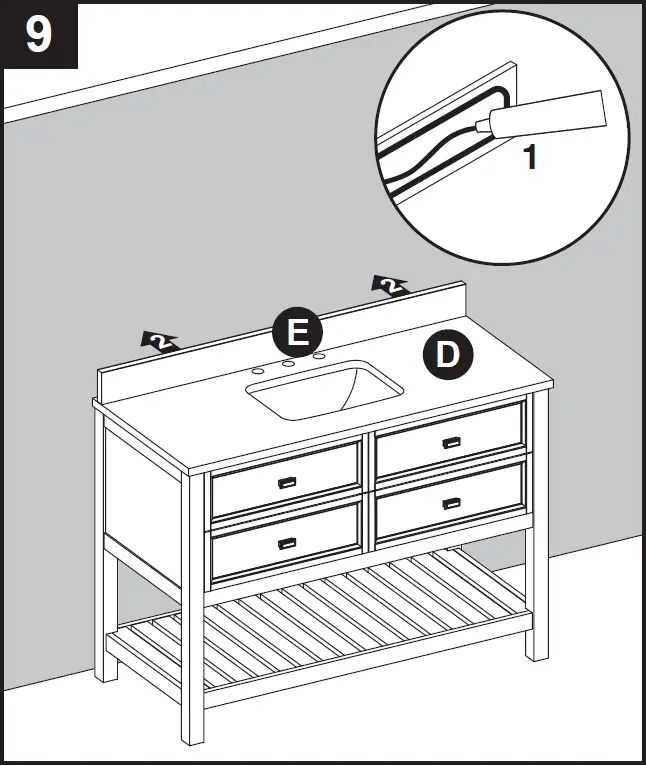 9

1

2

2

E

D