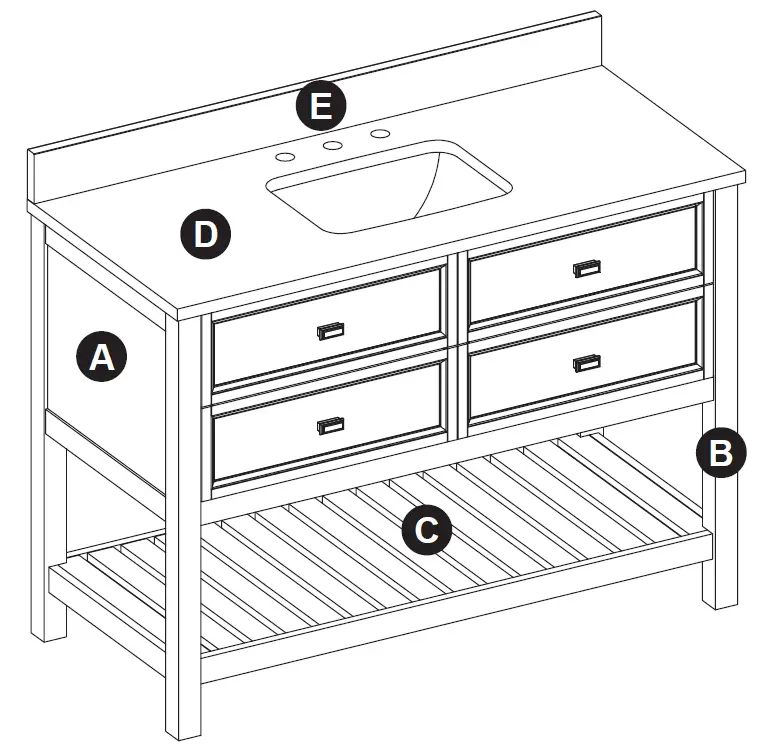 E
D
A
B
C