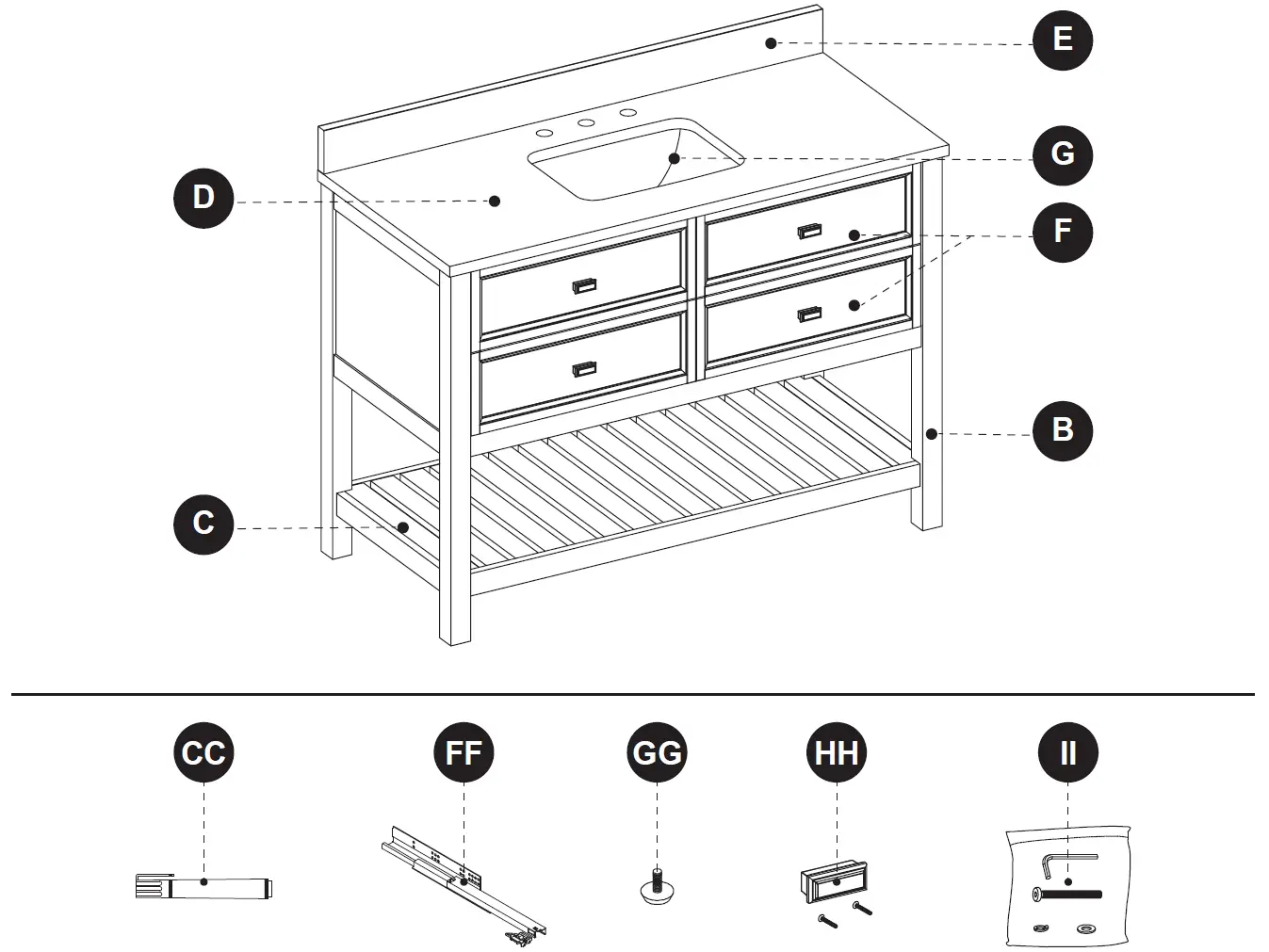 E

G

D

F

B

C

CC

FF

GG

HH

II