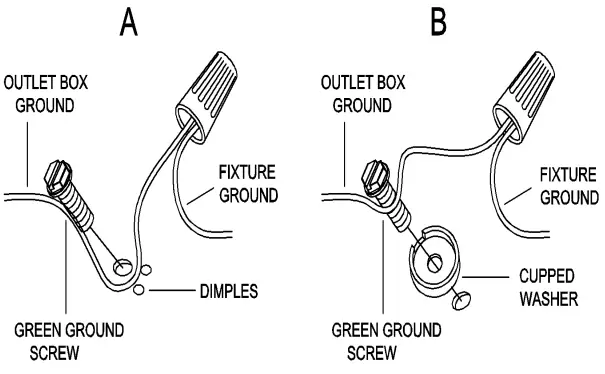 A

OUTLET BOX GROUND

FIXTURE GROUND

DIMPLES

GREEN GROUND SCREW

B

OUTLET BOX GROUND

FIXTURE GROUND

CUPPED WASHER

GREEN GROUND SCREW