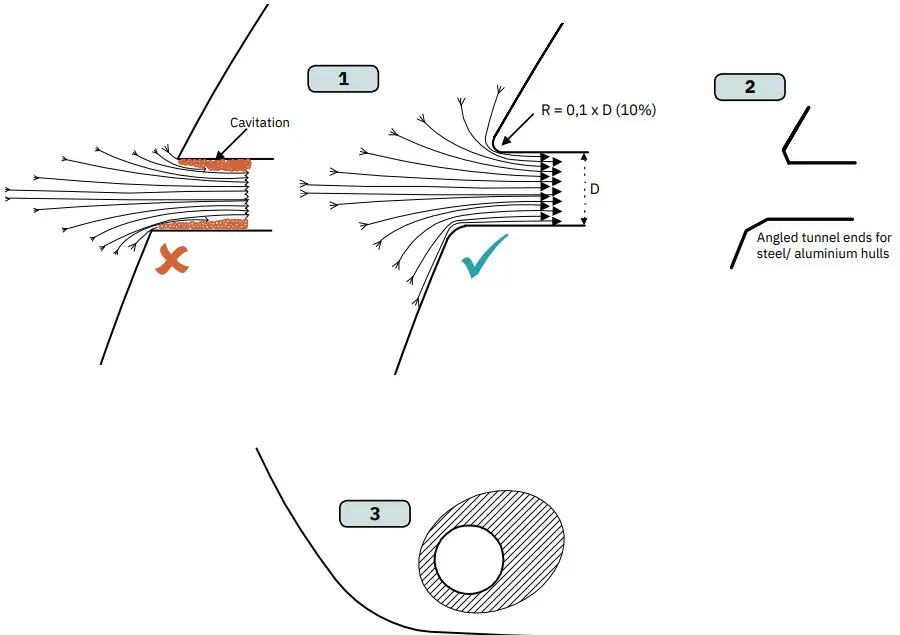 1

Cavitation

R = 0,1 x D (10%)

D

2

Angled tunnel ends for steel/ aluminium hulls

3