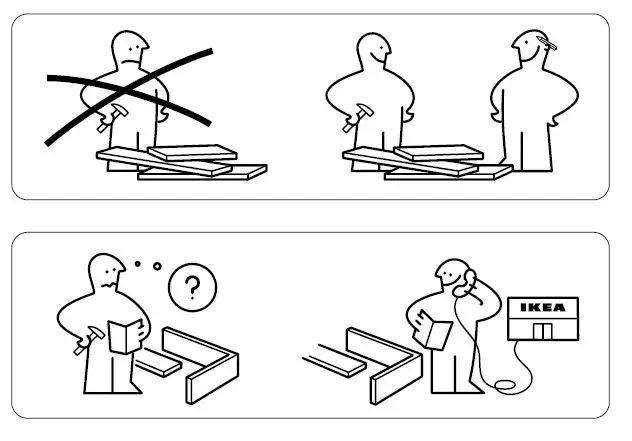 ?

IKEA