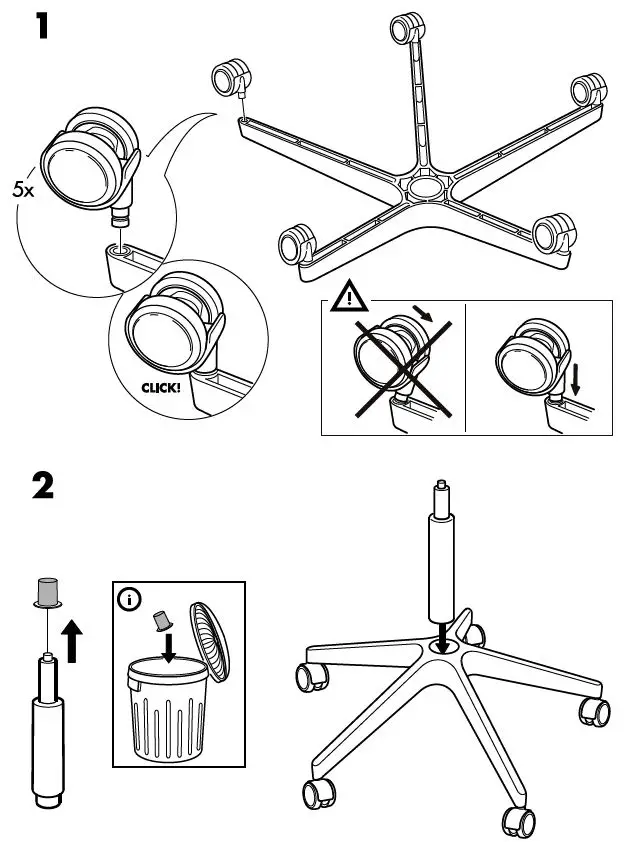 1

5x

CLICK!

!

2

i