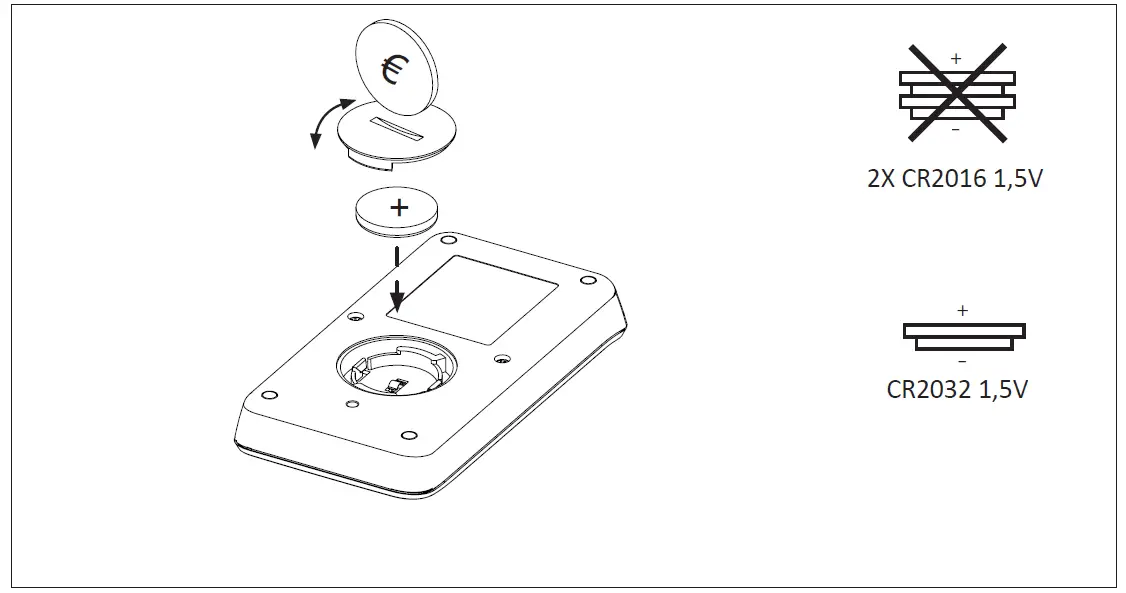 €

+

+

−

2X CR2016 1,5V

+

−

CR2032 1,5V