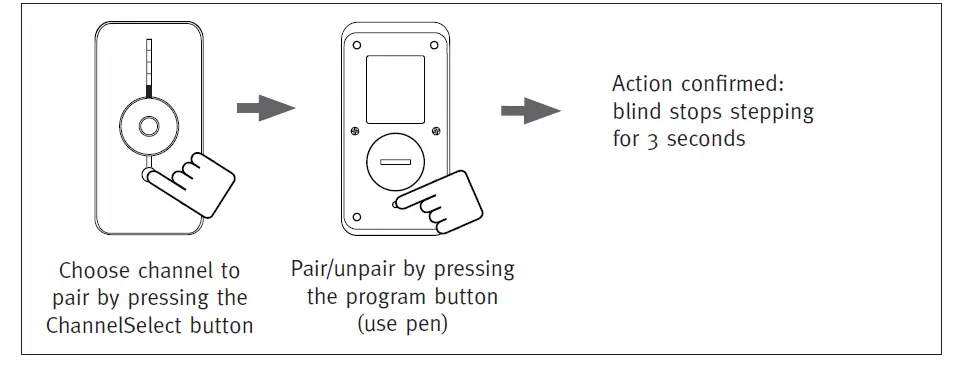 Choose channel to pair by pressing the ChannelSelect button

Pair/unpair by pressing the program button (use pen)

Action confirmed: blind stops stepping for 3 seconds