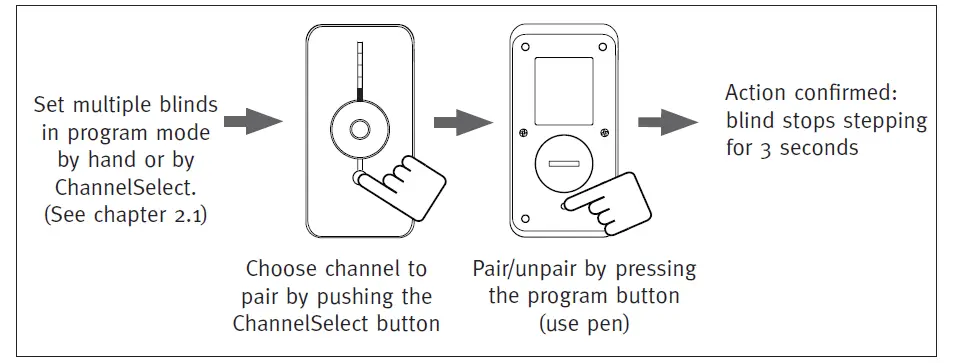 Set multiple blinds in program mode by hand or by ChannelSelect. (See chapter 2.1)

Choose channel to pair by pushing the ChannelSelect button

Pair/unpair by pressing the program button (use pen)

Action confirmed: blind stops stepping for 3 seconds