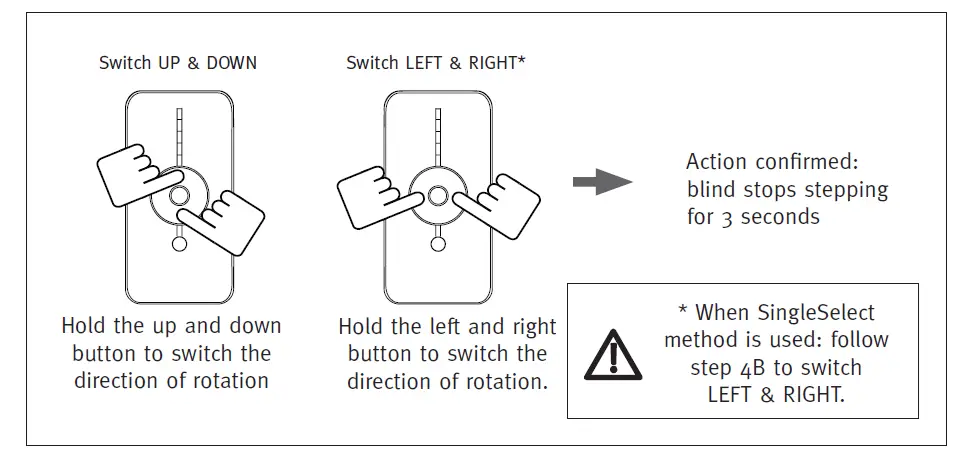 Switch UP & DOWN

Hold the up and down button to switch the direction of rotation

Switch LEFT & RIGHT*

Hold the left and right button to switch the direction of rotation.

Action confirmed: blind stops stepping for 3 seconds

* When SingleSelect method is used: follow step 4B to switch LEFT & RIGHT.