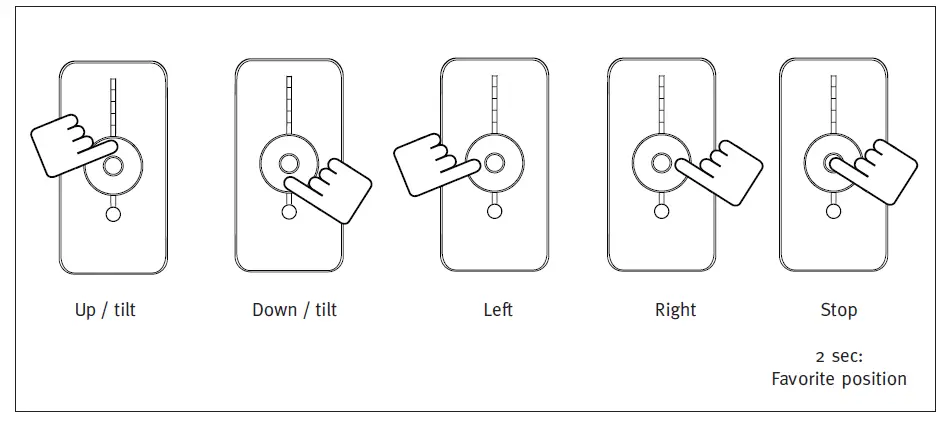 Up / tilt

Down / tilt

Left

Right

Stop

2 sec:
Favorite position