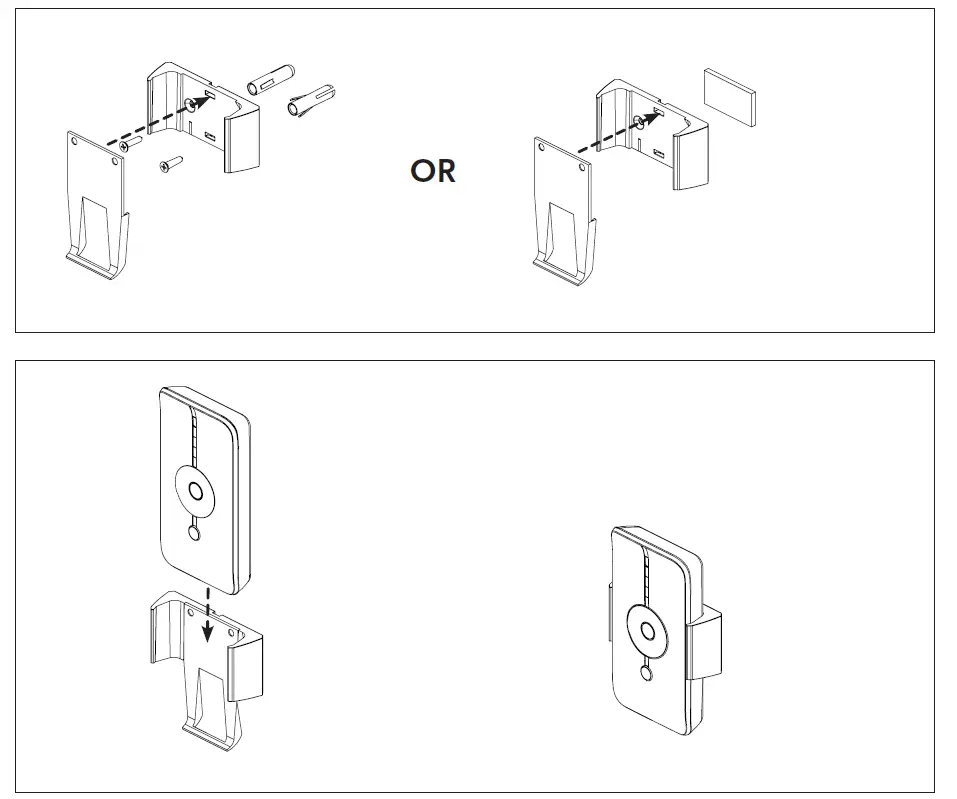 OR