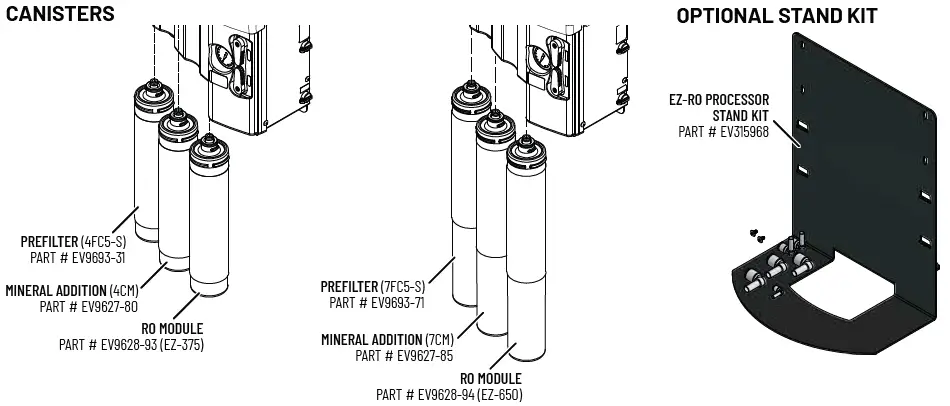 CANISTERS

PREFILTER (4FC5-S)
PART # EV9693-31

MINERAL ADDITION (4CM)
PART # EV9627-80

RO MODULE
PART # EV9628-93 (EZ-375)

PREFILTER (7FC5-S)
PART # EV9693-71

MINERAL ADDITION (7CM)
PART # EV9627-85

RO MODULE
PART # EV9628-94 (EZ-650)

OPTIONAL STAND KIT

EZ-RO PROCESSOR
STAND KIT
PART # EV315968