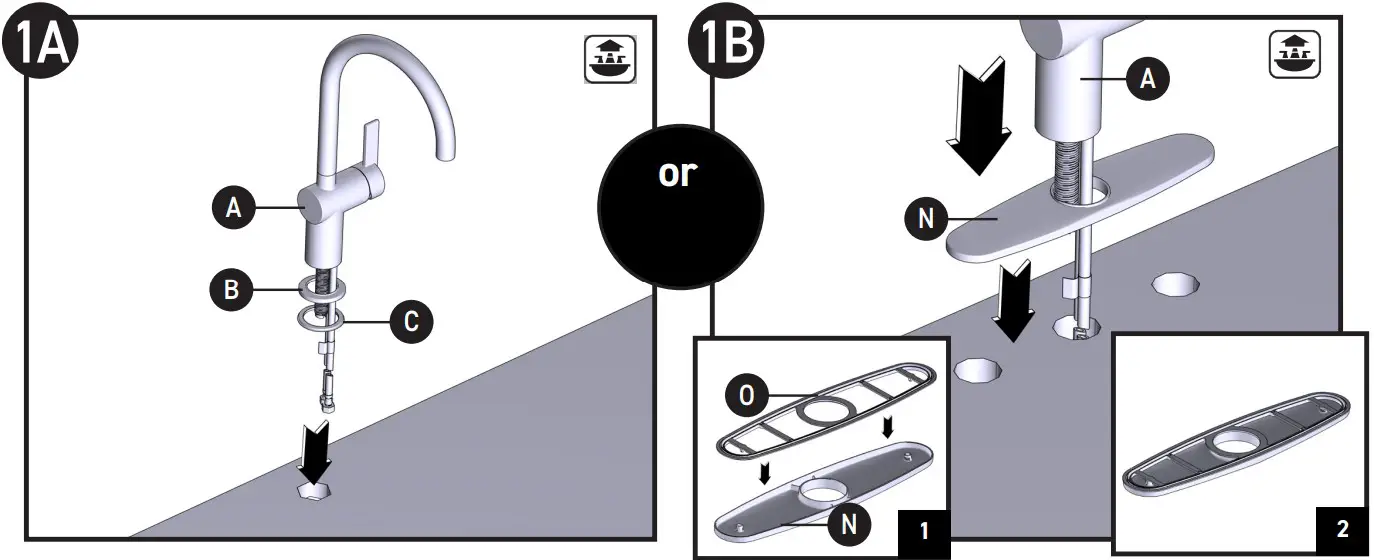 1A

A

B

C

or

1B

A

N

O

N

1

2