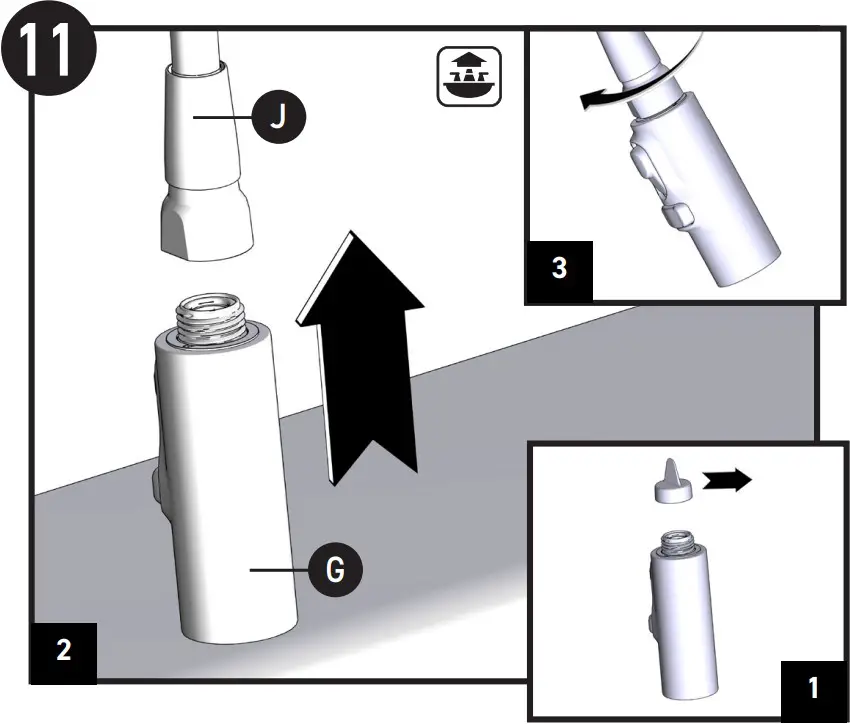 11

J

3

G

2

1