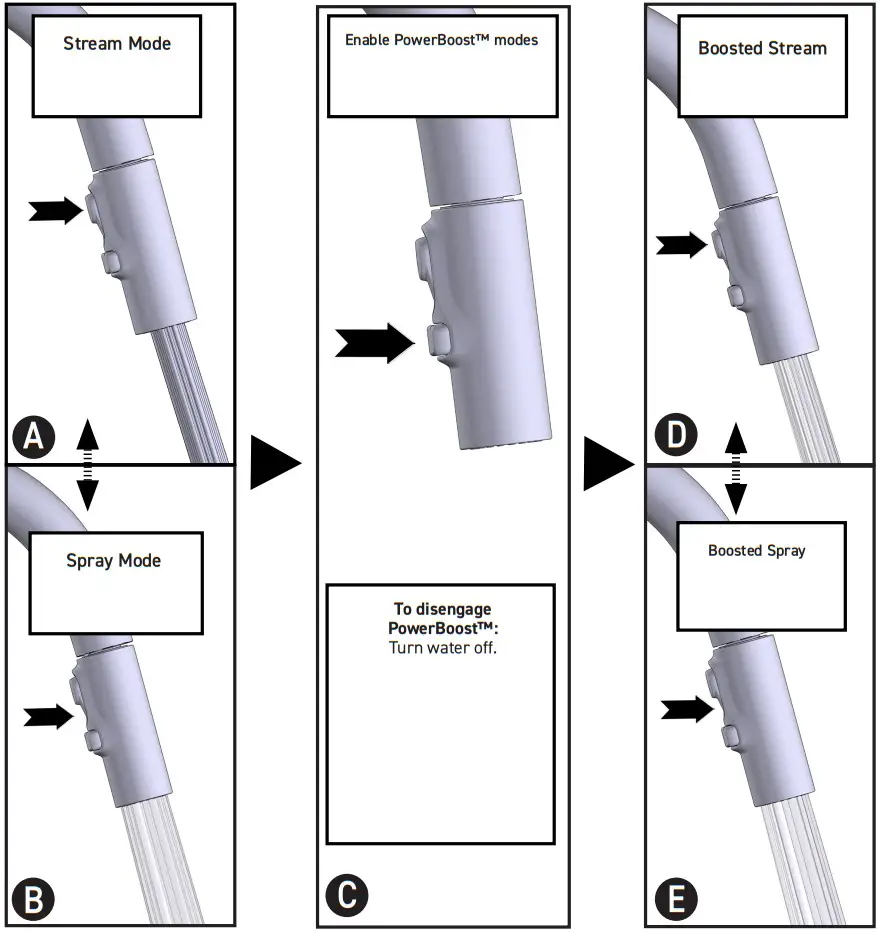 Stream Mode

A

Spray Mode

B

Enable PowerBoost™ modes

To disengage PowerBoost™:
Turn water off.

C

Boosted Stream

D

Boosted Spray

E