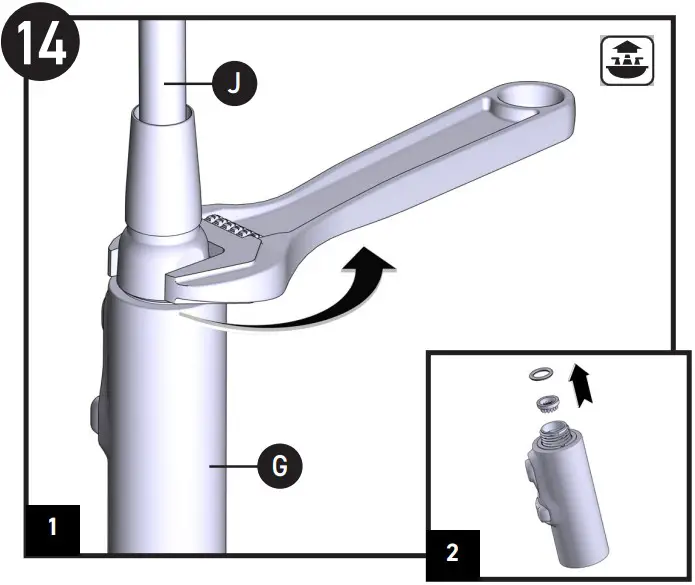 14

J

G

1

2