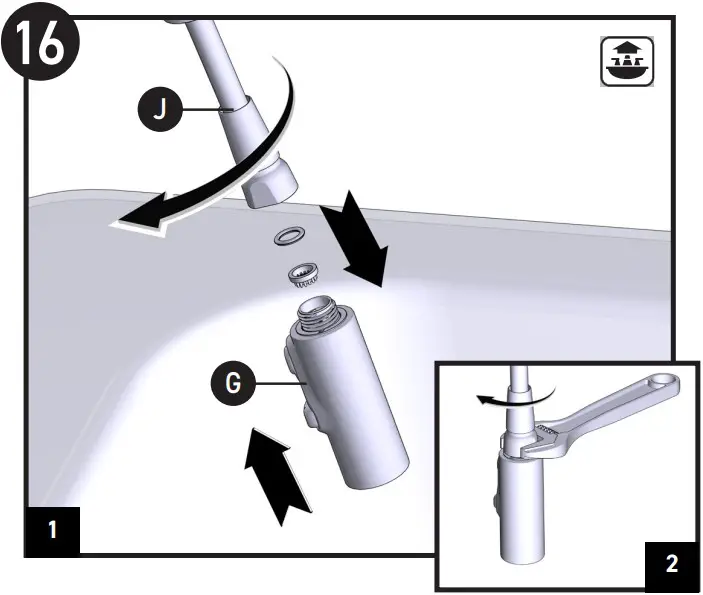 16
J
G
1
2