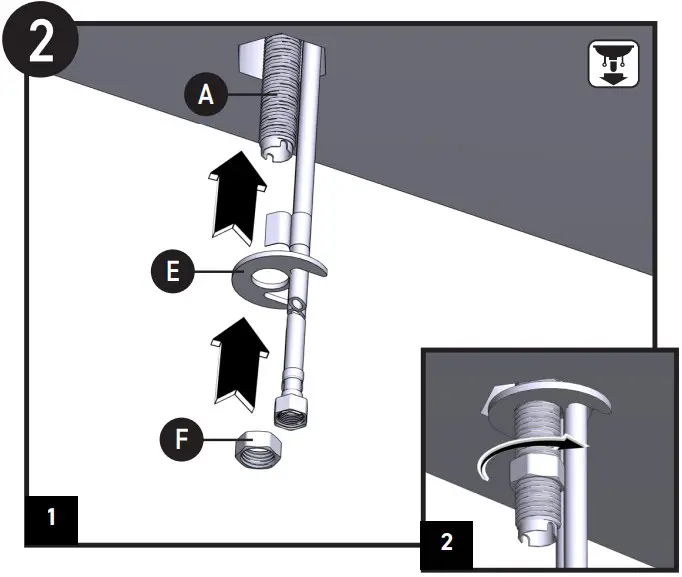 2

A

E

F

1

2