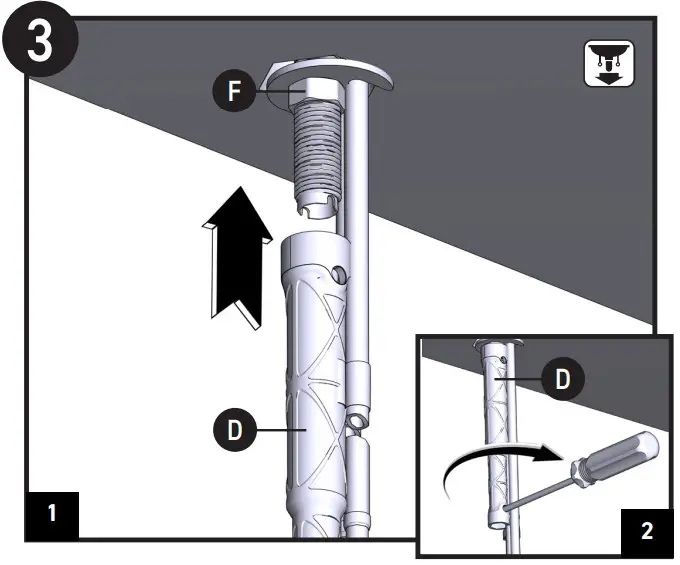 3

F

D

1

D

2