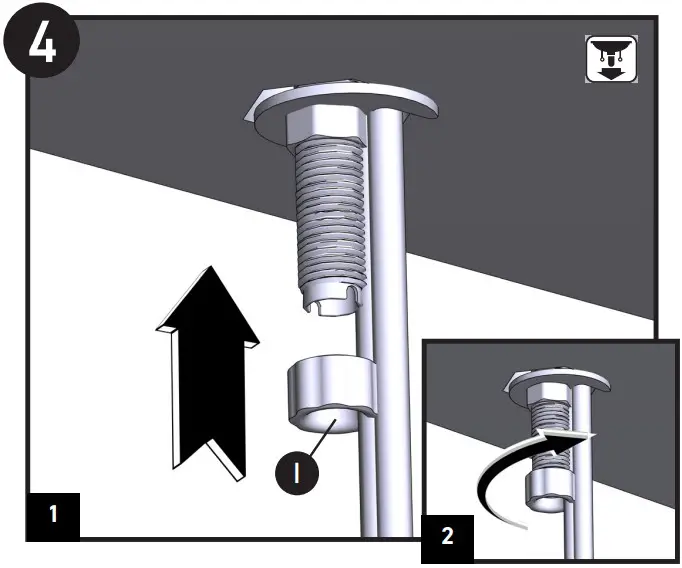 4

I

1

2