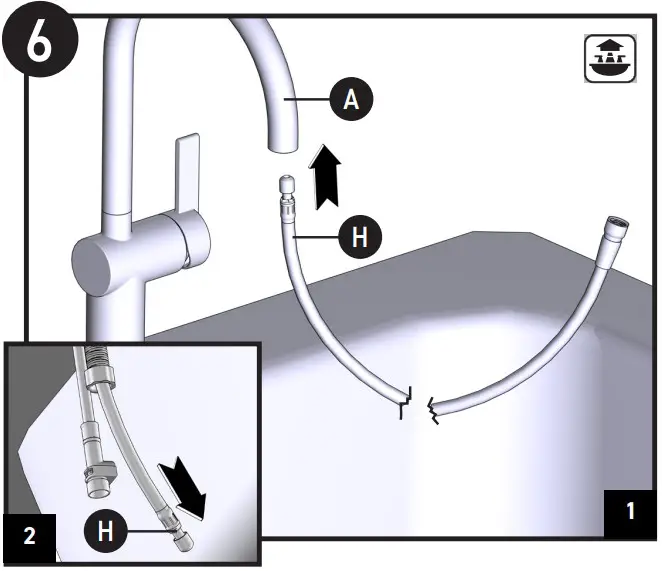 6
A
H
1
2
H